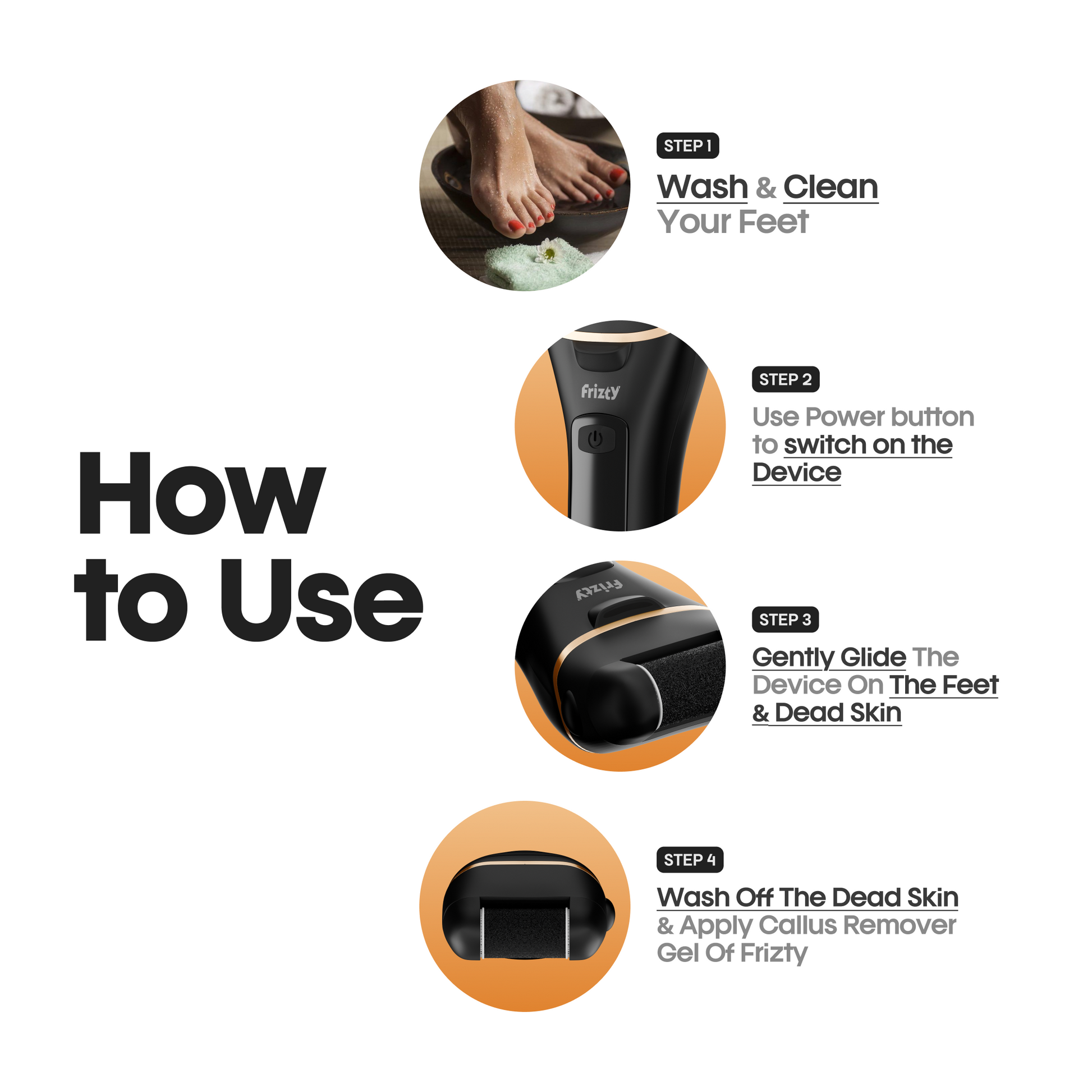 How to Use

STEP 1

Wash & Clean Your Feet

frizty

STEP 2

Use Power button to switch on the Device

frizty

STEP 3

Gently Glide The Device On The Feet & Dead Skin

STEP 4

Wash Off The Dead Skin & Apply Callus Remover Gel Of Frizty